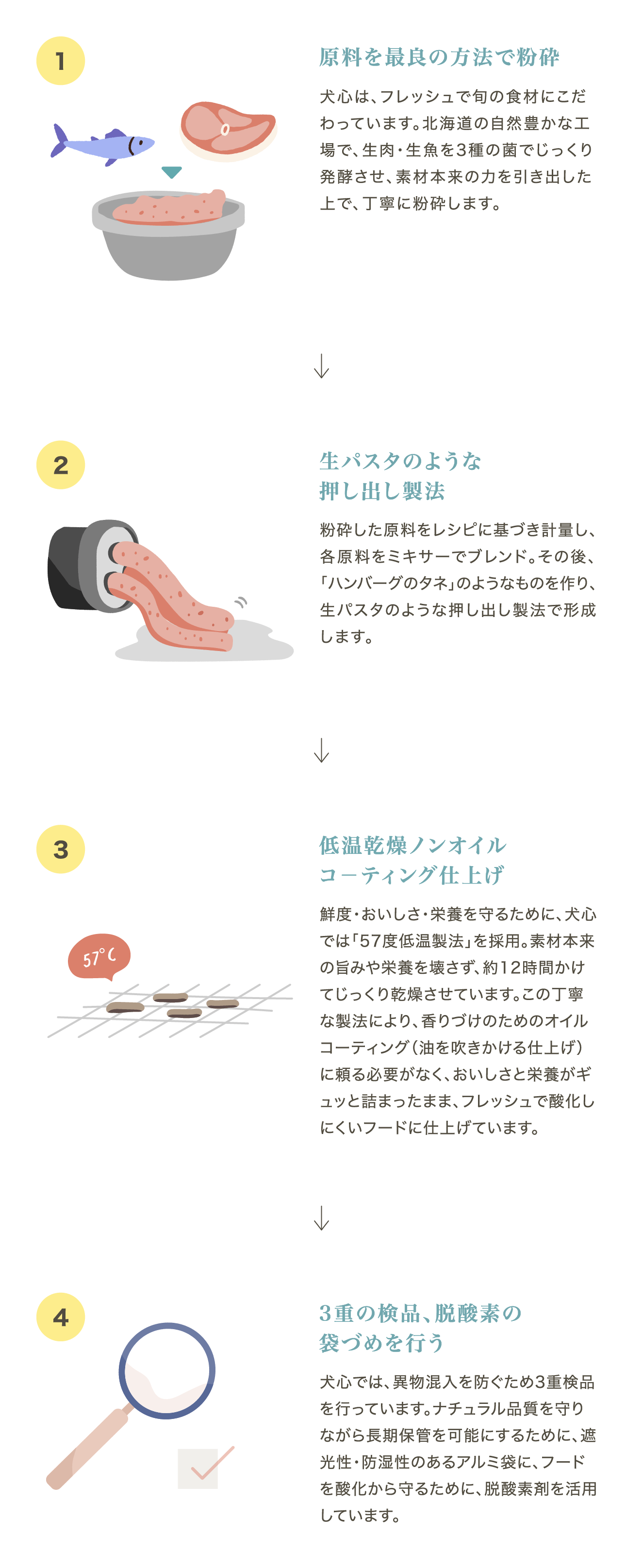 1

原料を最良の方法で粉砕

犬心は、フレッシュで旬の食材にこだわっています。北海道の自然豊かな工場で、生肉・生魚を3種の菌でじっくり発酵させ、素材本来の力を引き出した上で、丁寧に粉砕します。

↓

2

生パスタのような押し出し製法

粉砕した原料をレシピに基づき計量し、各原料をミキサーでブレンド。その後、「ハンバーグのタネ」のようなものを作り、生パスタのような押し出し製法で形成します。

↓

3

低温乾燥ノンオイルコーティング仕上げ

57°C

鮮度・おいしさ・栄養を守るために、犬心では「57度低温製法」を採用。素材本来の旨みや栄養を壊さず、約12時間かけてじっくり乾燥させています。この丁寧な製法により、香りづけのためのオイルコーティング（油を吹きかける仕上げ）に頼る必要がなく、おいしさと栄養がギュッと詰まったまま、フレッシュで酸化しにくいフードに仕上げています。

↓

4

3重の検品、脱酸素の袋づめを行う

犬心では、異物混入を防ぐため3重検品を行っています。ナチュラル品質を守りながら長期保管を可能にするために、遮光性・防湿性のあるアルミ袋に、フードを酸化から守るために、脱酸素剤を活用しています。